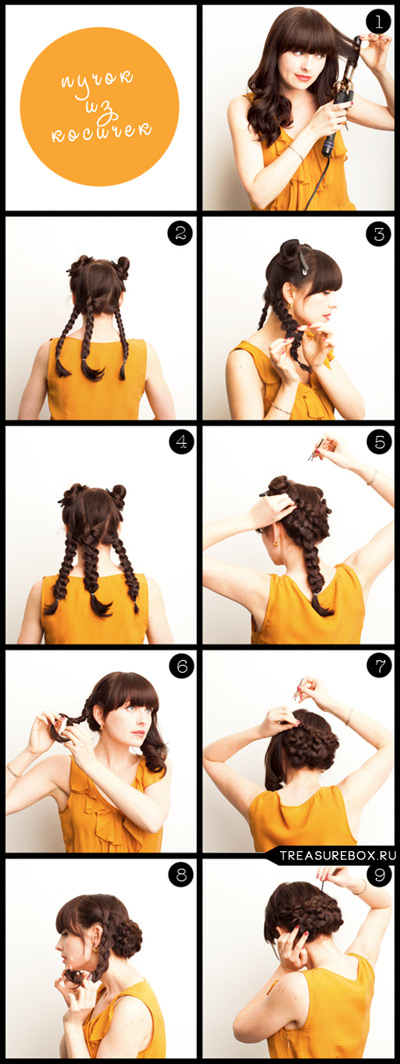 пучок из косичек

1

2

3

4

5

6

7

TREASUREBOX.RU

8

9